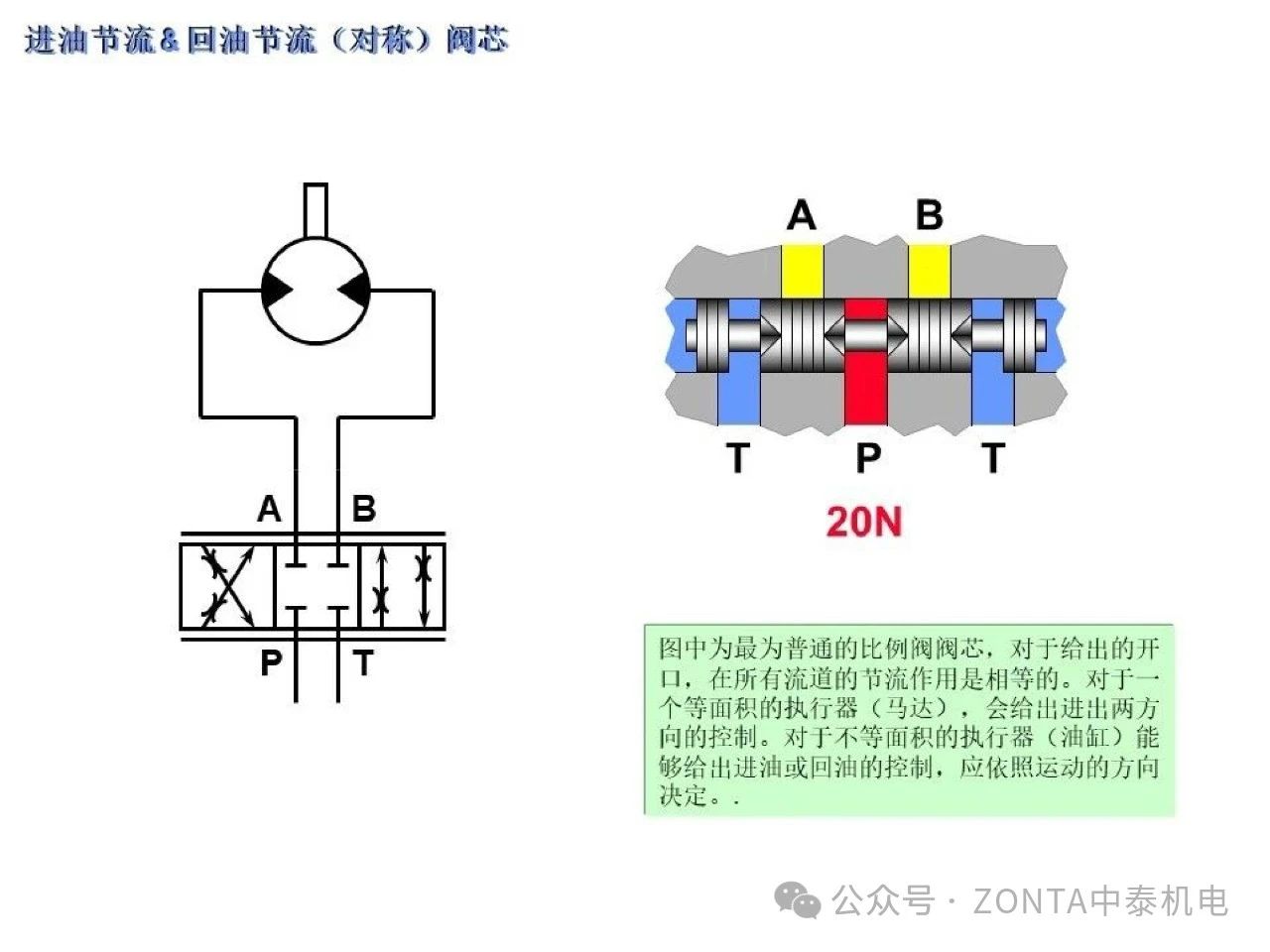 进油节流＆回油节流（对称）阀芯

A
B
P
T

A
B
T
P
T
20N

图中为最为普通的比例阀阀芯，对于给出的开口，在所有流道的节流作用是相等的。对于一个等面积的执行器（马达），会给出进出两方向的控制。对于不等面积的执行器（油缸）能够给出进油或回油的控制，应依照运动的方向决定。.

公众号 · ZONTA中泰机电